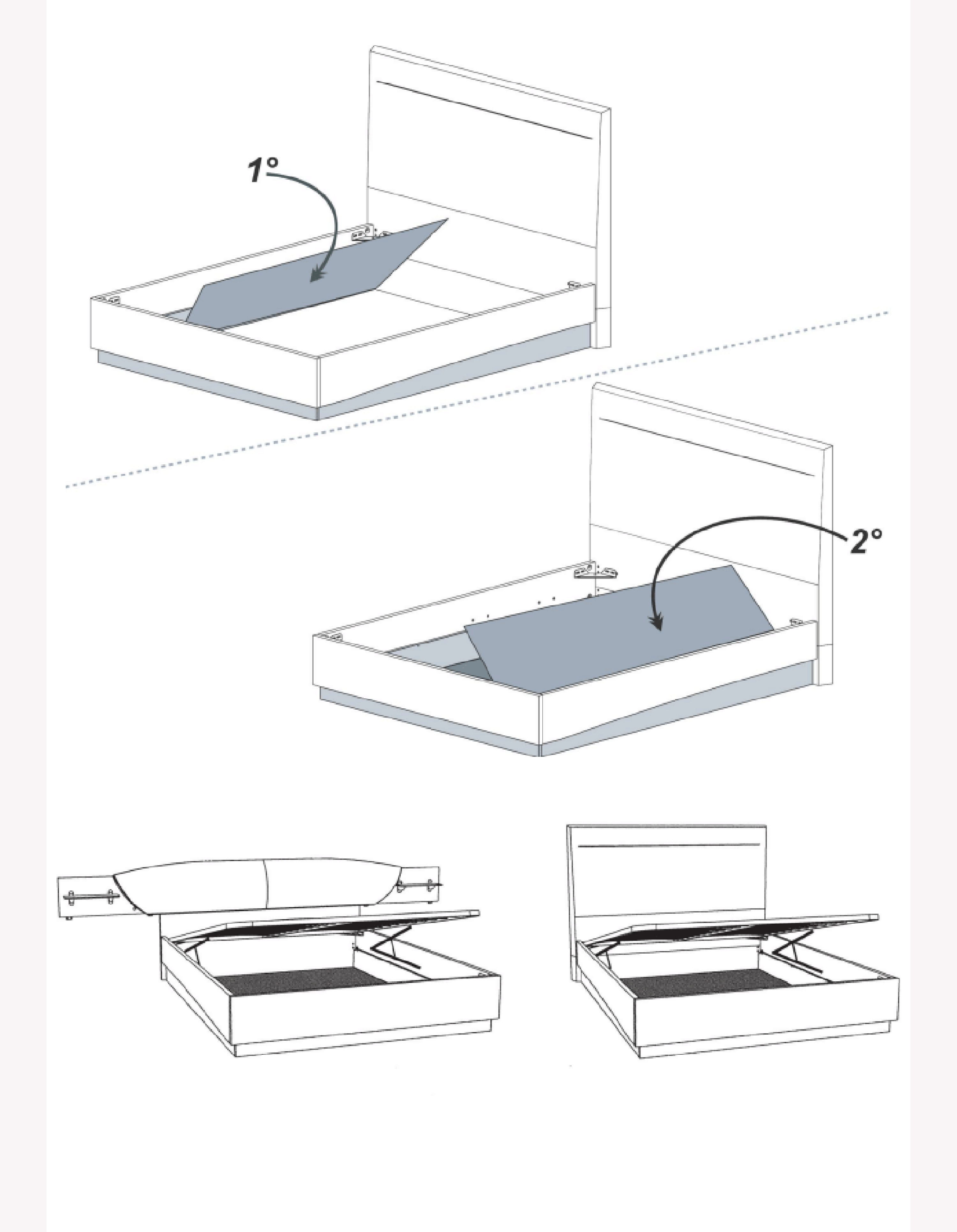 1°

2°