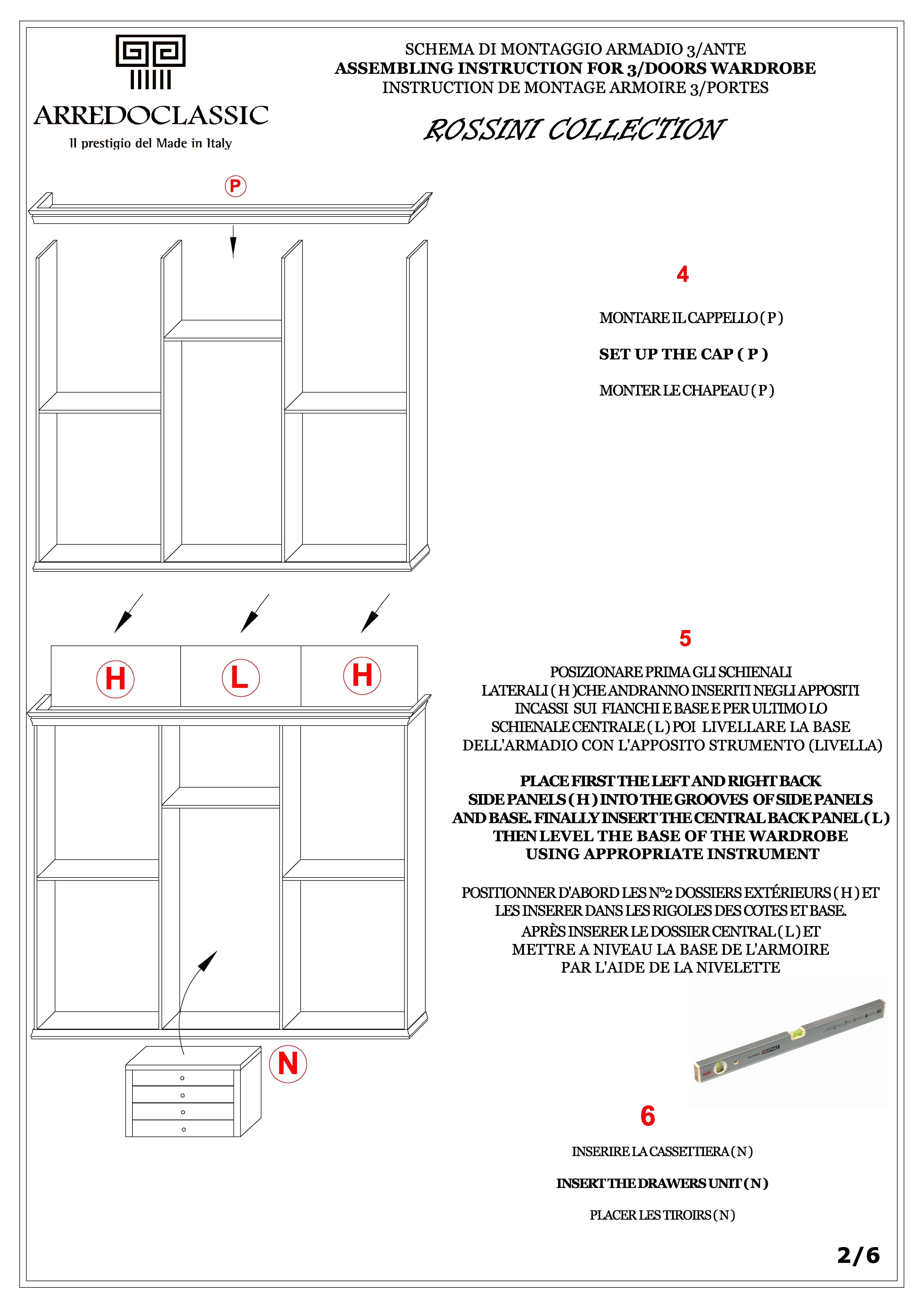 ARREDOCLASSIC
Il prestigio del Made in Italy

SCHEMA DI MONTAGGIO ARMADIO 3/ANTE
ASSEMBLING INSTRUCTION FOR 3/DOORS WARDROBE
INSTRUCTION DE MONTAGE ARMOIRE 3/PORTES

ROSSINI COLLECTION

P

4

MONTARE IL CAPPELLO ( P )

SET UP THE CAP ( P )

MONTER LE CHAPEAU ( P )

H L H

5

POSIZIONARE PRIMA GLI SCHIENALI LATERALI ( H )CHE ANDRANNO INSERITI NEGLI APPOSITI INCASSI SUI FIANCHI E BASE E PER ULTIMO LO SCHIENALE CENTRALE ( L ) POI LIVELLARE LA BASE DELL'ARMADIO CON L'APPOSITO STRUMENTO (LIVELLA)

PLACE FIRST THE LEFT AND RIGHT BACK SIDE PANELS ( H ) INTO THE GROOVES OF SIDE PANELS AND BASE. FINALLY INSERT THE CENTRAL BACK PANEL ( L ) THEN LEVEL THE BASE OF THE WARDROBE USING APPROPRIATE INSTRUMENT

POSITIONNER D'ABORD LES N°2 DOSSIERS EXTÉRIEURS ( H ) ET LES INSERER DANS LES RIGOLES DES COTES ET BASE. APRÈS INSERER LE DOSSIER CENTRAL ( L ) ET METTRE A NIVEAU LA BASE DE L'ARMOIRE PAR L'AIDE DE LA NIVELETTE

N

6

INSERIRE LA CASSETTIERA ( N )

INSERT THE DRAWERS UNIT ( N )

PLACER LES TIROIRS ( N )

2/6