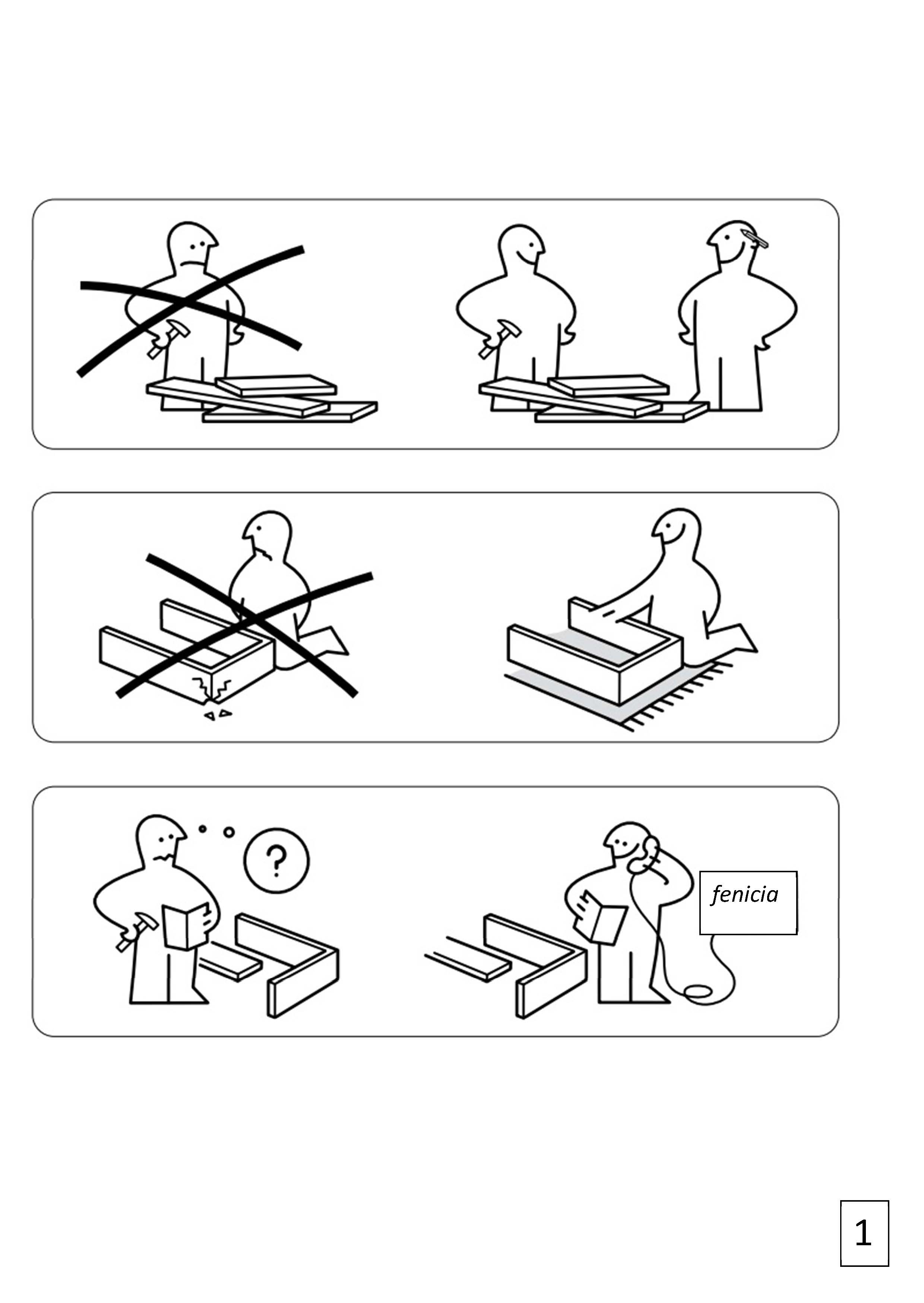 ?

fenicia

1