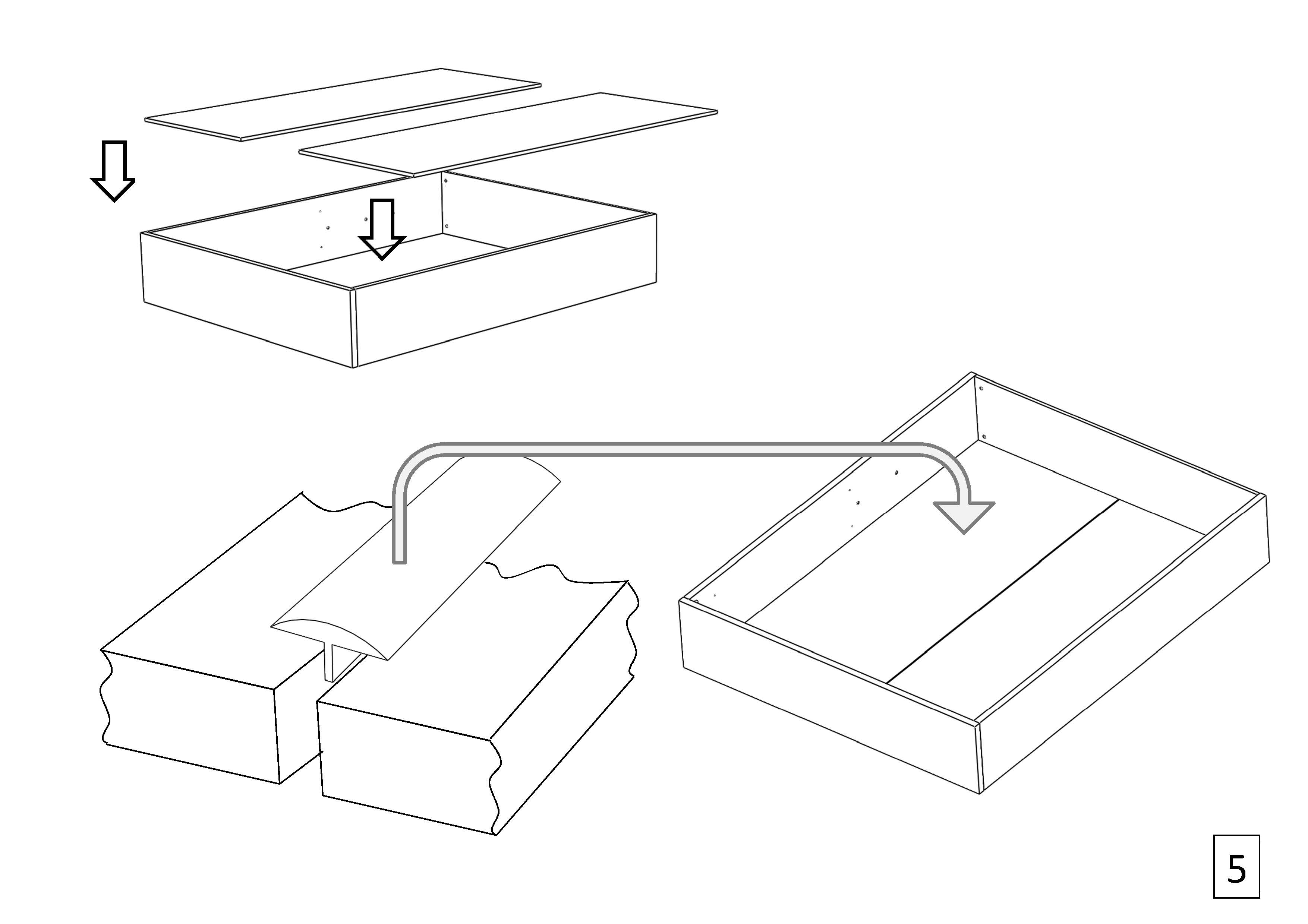 5