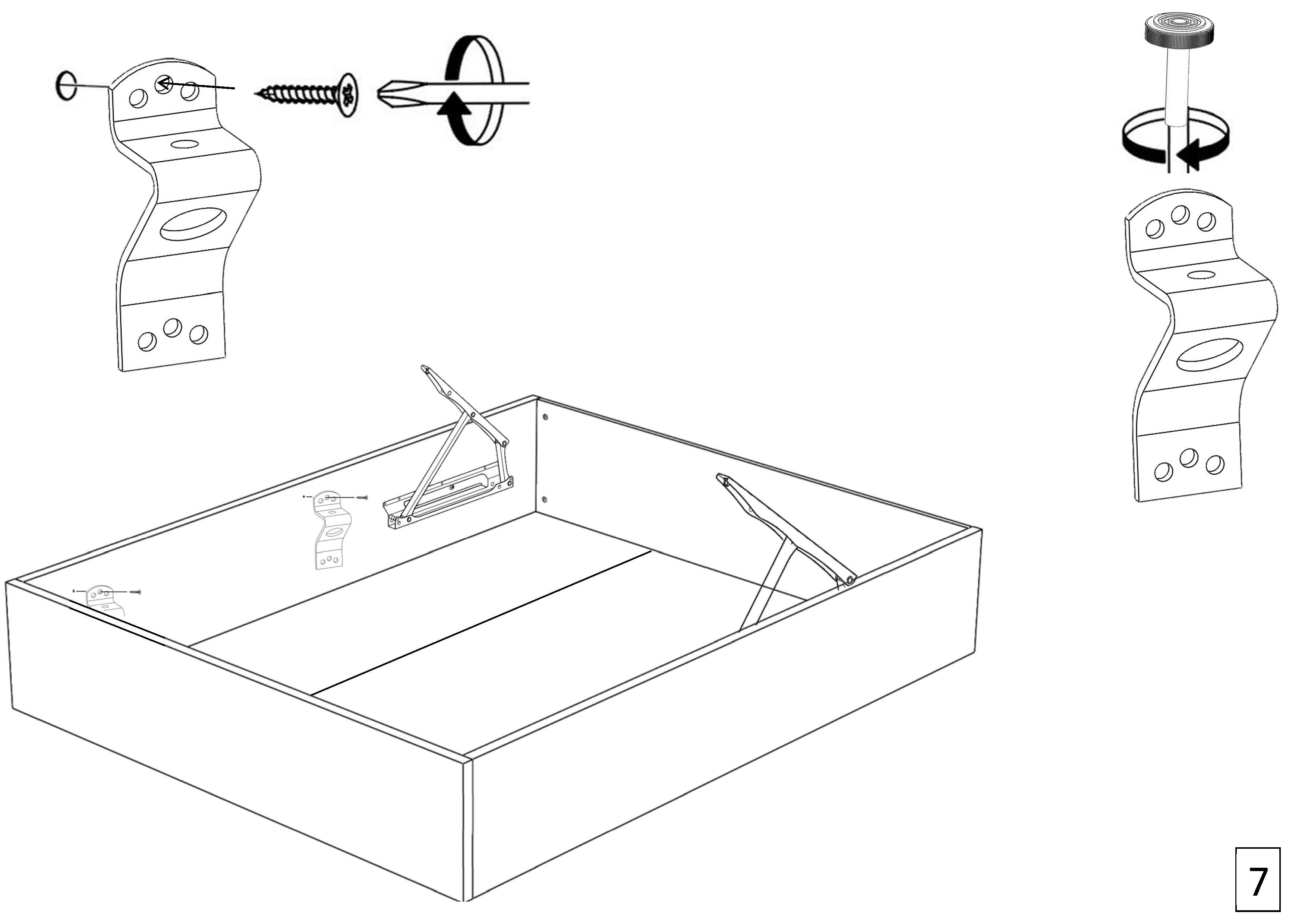 7