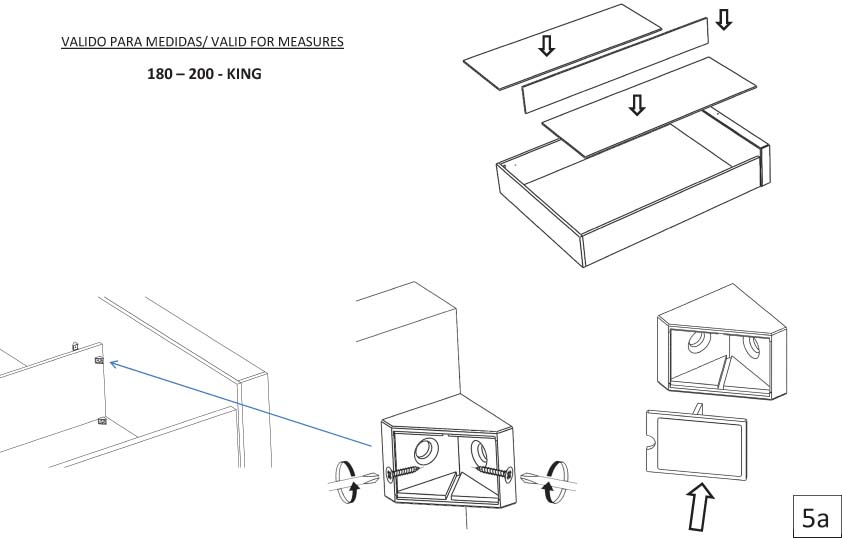 VALIDO PARA MEDIDAS/ VALID FOR MEASURES

180 – 200 - KING

5a