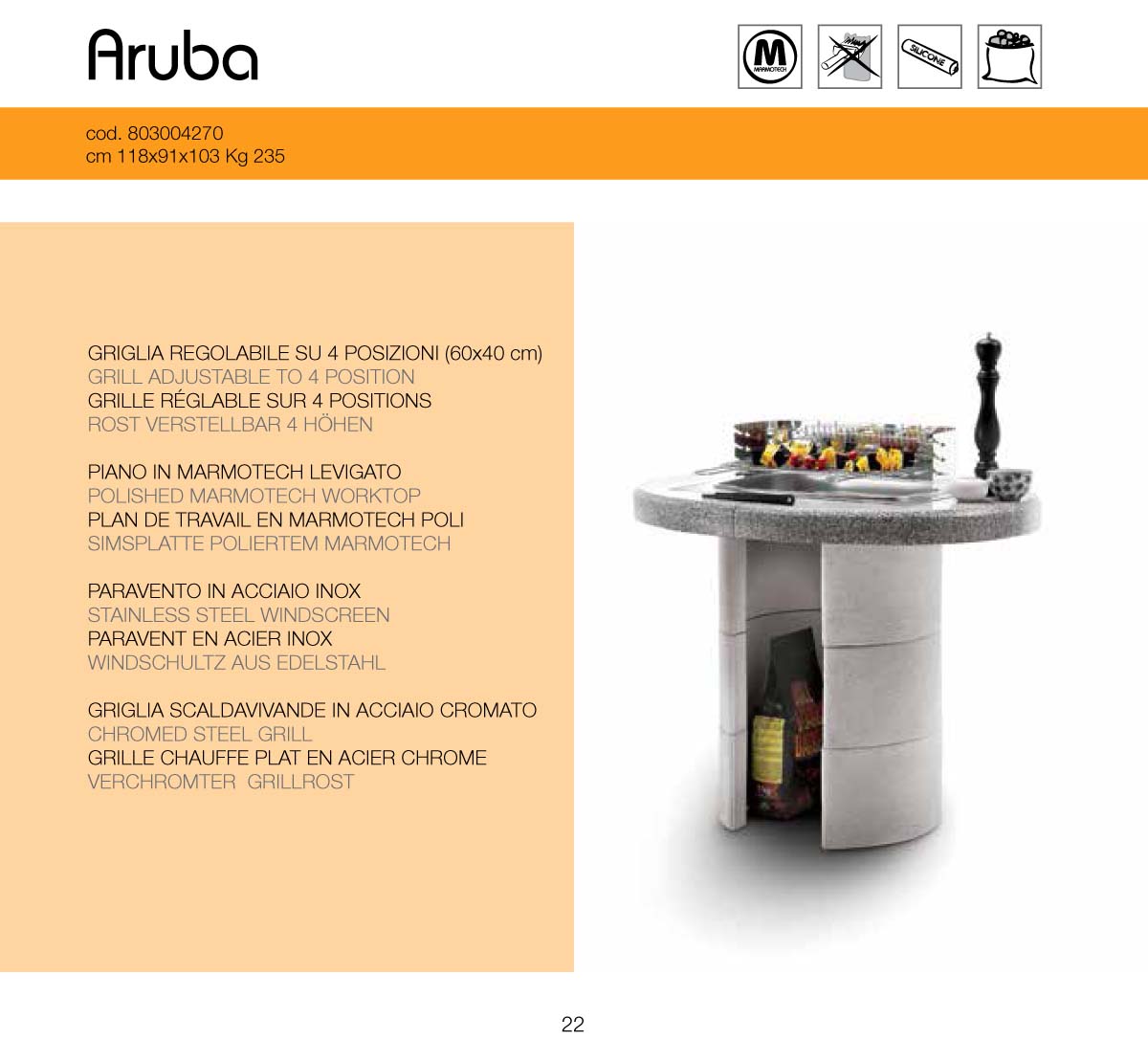 Aruba

M MARMOTECH

SILICONE

cod. 803004270
cm 118x91x103 Kg 235

GRIGLIA REGOLABILE SU 4 POSIZIONI (60x40 cm)
GRILL ADJUSTABLE TO 4 POSITION
GRILLE RÉGLABLE SUR 4 POSITIONS
ROST VERSTELLBAR 4 HÖHEN

PIANO IN MARMOTECH LEVIGATO
POLISHED MARMOTECH WORKTOP
PLAN DE TRAVAIL EN MARMOTECH POLI
SIMSPLATTE POLIERTEM MARMOTECH

PARAVENTO IN ACCIAIO INOX
STAINLESS STEEL WINDSCREEN
PARAVENT EN ACIER INOX
WINDSCHULTZ AUS EDELSTAHL

GRIGLIA SCALDAVIVANDE IN ACCIAIO CROMATO
CHROMED STEEL GRILL
GRILLE CHAUFFE PLAT EN ACIER CHROME
VERCHROMTER GRILLROST

22