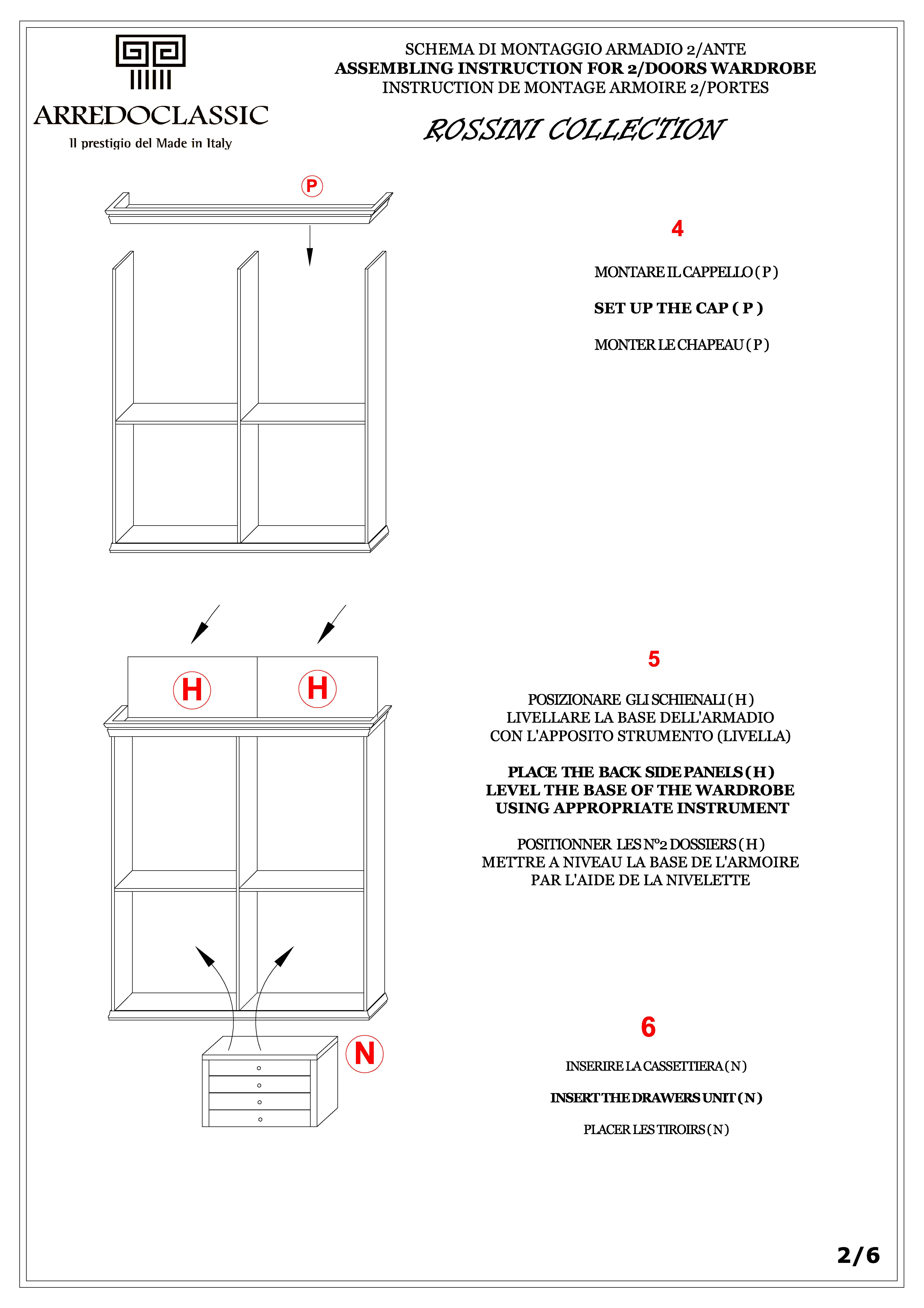 ARREDOCLASSIC
Il prestigio del Made in Italy

SCHEMA DI MONTAGGIO ARMADIO 2/ANTE
ASSEMBLING INSTRUCTION FOR 2/DOORS WARDROBE
INSTRUCTION DE MONTAGE ARMOIRE 2/PORTES

ROSSINI COLLECTION

P

4

MONTARE IL CAPPELLO ( P )

SET UP THE CAP ( P )

MONTER LE CHAPEAU ( P )

H H

5

POSIZIONARE GLI SCHIENALI ( H )
LIVELLARE LA BASE DELL'ARMADIO
CON L'APPOSITO STRUMENTO (LIVELLA)

PLACE THE BACK SIDE PANELS ( H )
LEVEL THE BASE OF THE WARDROBE
USING APPROPRIATE INSTRUMENT

POSITIONNER LES N°2 DOSSIERS ( H )
METTRE A NIVEAU LA BASE DE L'ARMOIRE
PAR L'AIDE DE LA NIVELETTE

N

6

INSERIRE LA CASSETTIERA ( N )

INSERT THE DRAWERS UNIT ( N )

PLACER LES TIROIRS ( N )

2/6