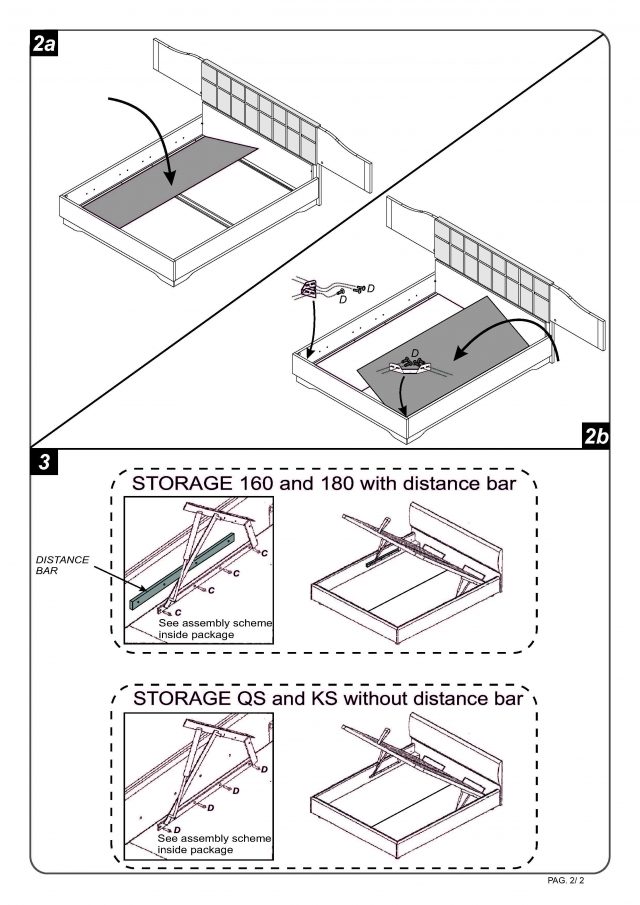 2a

D
D
D

2b

3

STORAGE 160 and 180 with distance bar

DISTANCE BAR

C
C
C
C

See assembly scheme inside package

STORAGE QS and KS without distance bar

D
D
D
D

See assembly scheme inside package

PAG. 2/ 2