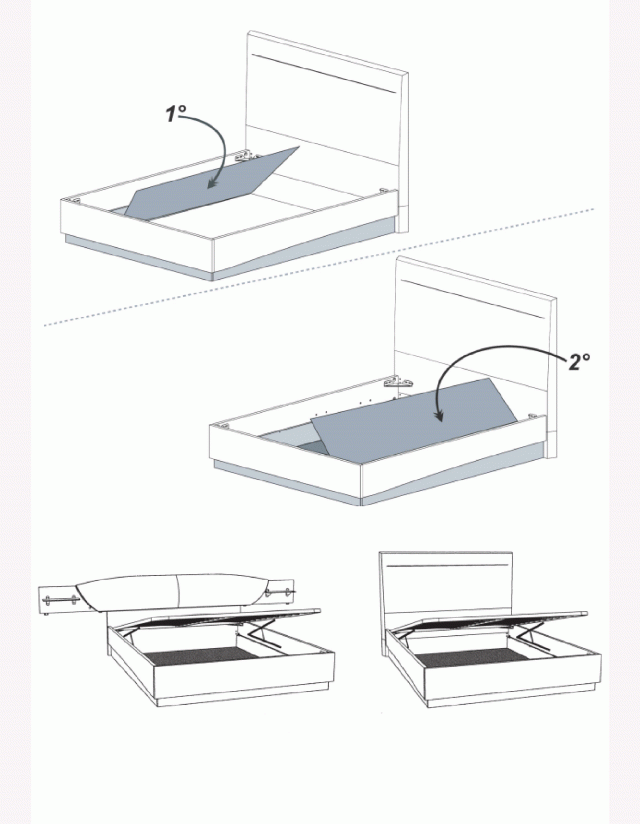 1°

2°