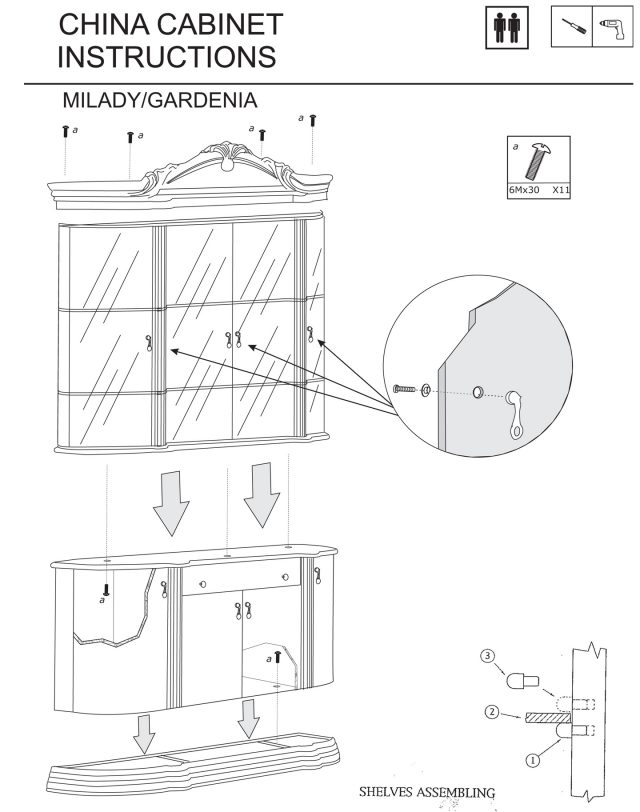 CHINA CABINET
INSTRUCTIONS

MILADY/GARDENIA

a a a a

a
6Mx30 X11

a

a

3
2
1

SHELVES ASSEMBLING