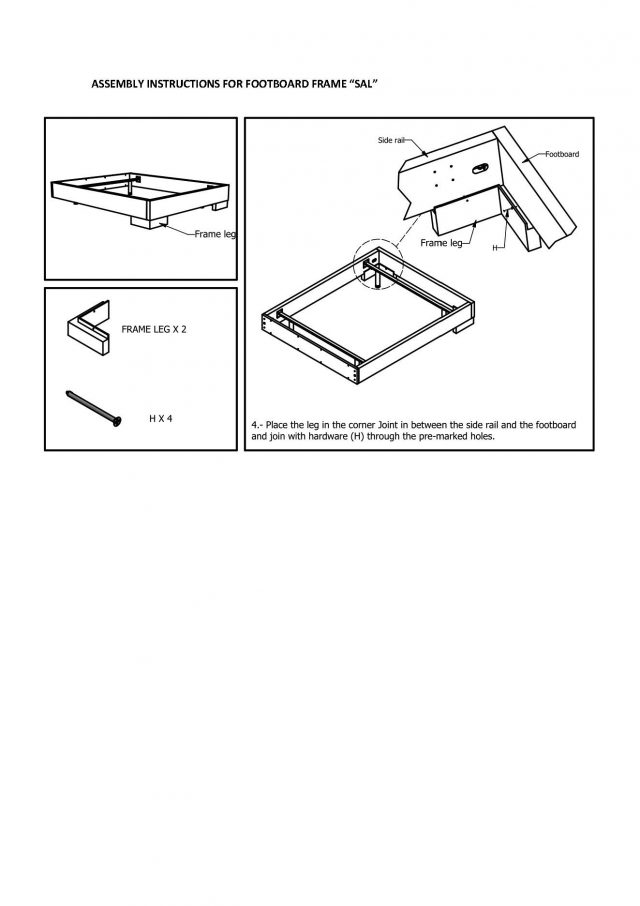 ASSEMBLY INSTRUCTIONS FOR FOOTBOARD FRAME "SAL"

Frame leg

FRAME LEG X 2

H X 4

Side rail

Footboard

Frame leg

H

4.- Place the leg in the corner Joint in between the side rail and the footboard and join with hardware (H) through the pre-marked holes.