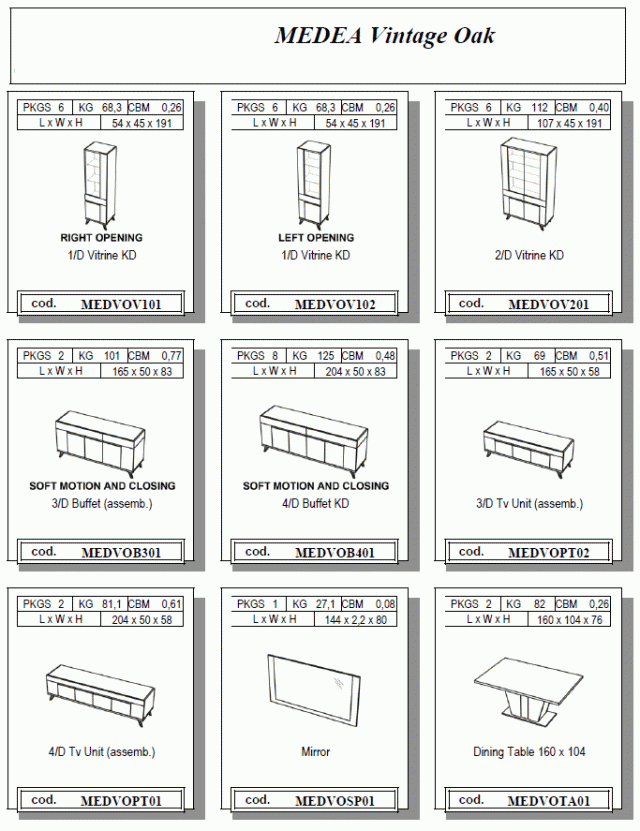 MEDEA Vintage Oak

| PKGS 6 | KG 68,3 | CBM 0,26 |
|---|---|---|
| L x W x H | 54 x 45 x 191 | |

RIGHT OPENING
1/D Vitrine KD

cod. MEDVOV101

| PKGS 6 | KG 68,3 | CBM 0,26 |
|---|---|---|
| L x W x H | 54 x 45 x 191 | |

LEFT OPENING
1/D Vitrine KD

cod. MEDVOV102

| PKGS 6 | KG 112 | CBM 0,40 |
|---|---|---|
| L x W x H | 107 x 45 x 191 | |

2/D Vitrine KD

cod. MEDVOV201

| PKGS 2 | KG 101 | CBM 0,77 |
|---|---|---|
| L x W x H | 165 x 50 x 83 | |

SOFT MOTION AND CLOSING
3/D Buffet (assemb.)

cod. MEDVOB301

| PKGS 8 | KG 125 | CBM 0,48 |
|---|---|---|
| L x W x H | 204 x 50 x 83 | |

SOFT MOTION AND CLOSING
4/D Buffet KD

cod. MEDVOB401

| PKGS 2 | KG 69 | CBM 0,51 |
|---|---|---|
| L x W x H | 165 x 50 x 58 | |

3/D Tv Unit (assemb.)

cod. MEDVOPT02

| PKGS 2 | KG 81,1 | CBM 0,61 |
|---|---|---|
| L x W x H | 204 x 50 x 58 | |

4/D Tv Unit (assemb.)

cod. MEDVOPT01

| PKGS 1 | KG 27,1 | CBM 0,08 |
|---|---|---|
| L x W x H | 144 x 2,2 x 80 | |

Mirror

cod. MEDVOSP01

| PKGS 2 | KG 82 | CBM 0,26 |
|---|---|---|
| L x W x H | 160 x 104 x 76 | |

Dining Table 160 x 104

cod. MEDVOTA01