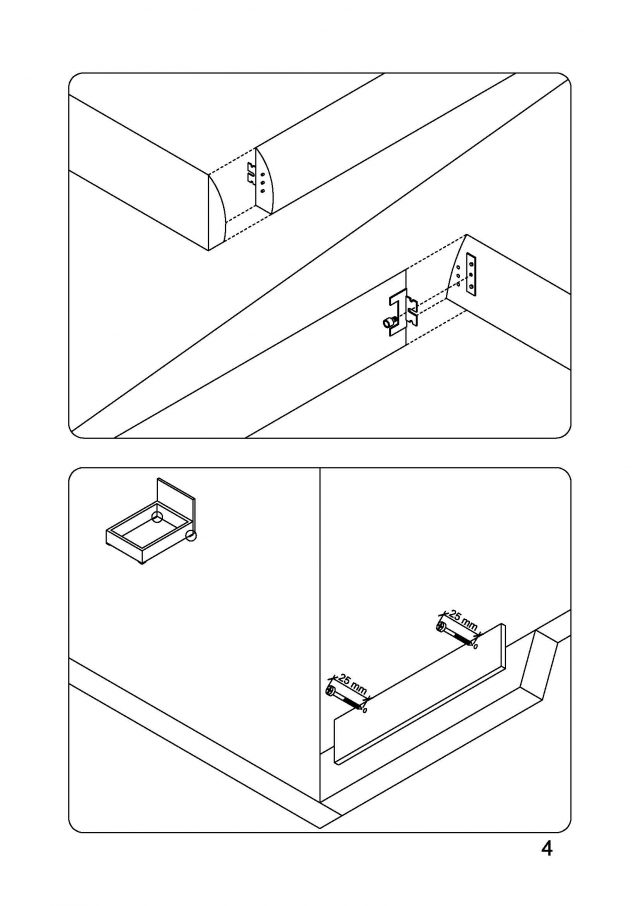 25 mm

25 mm

4