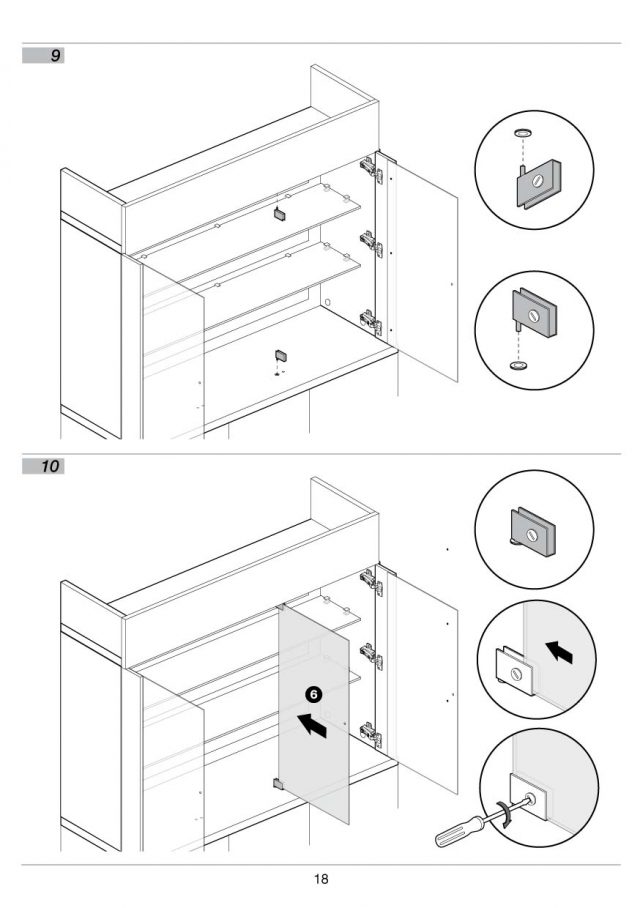 9

10

6

18