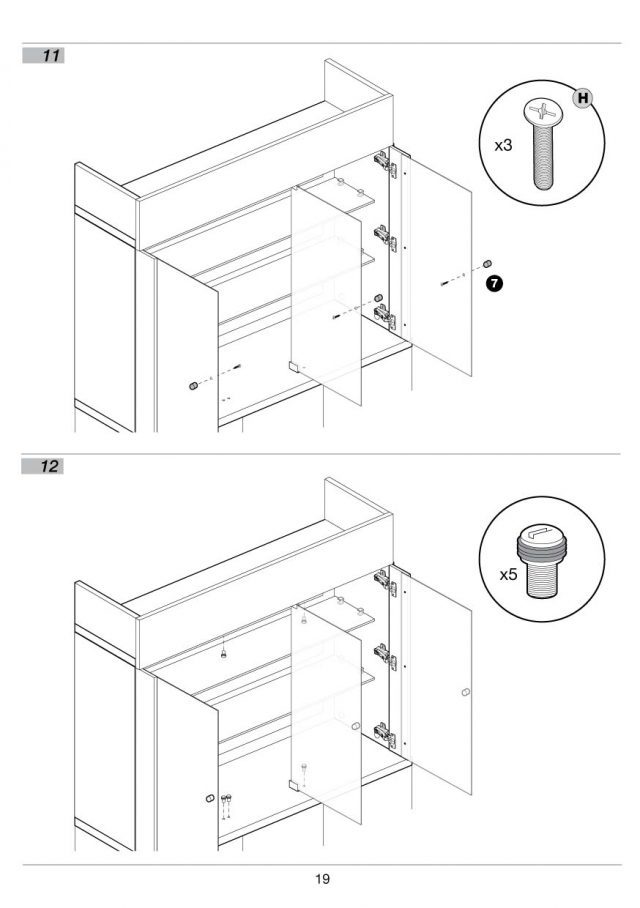 11

H

x3

7

12

x5

19