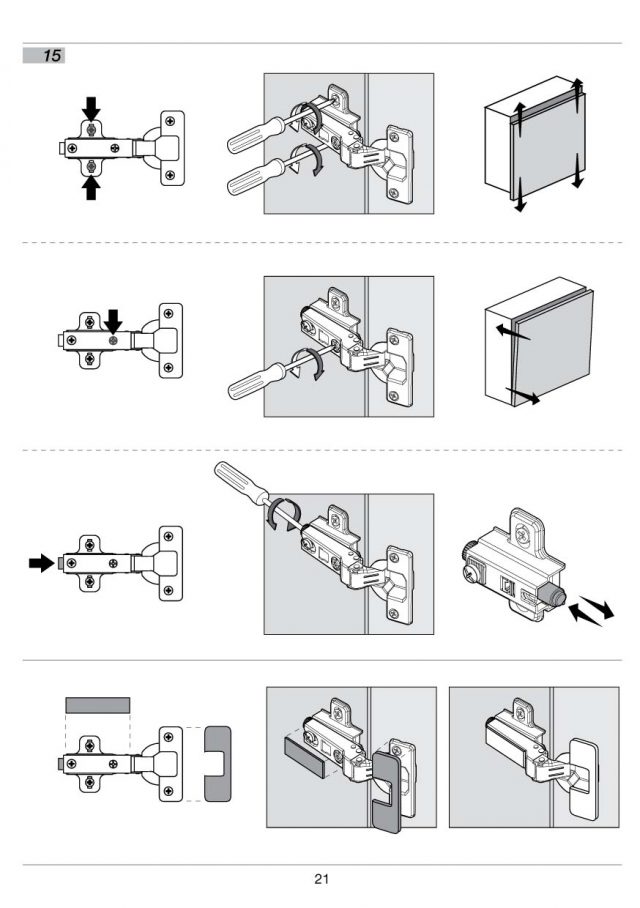 15

21