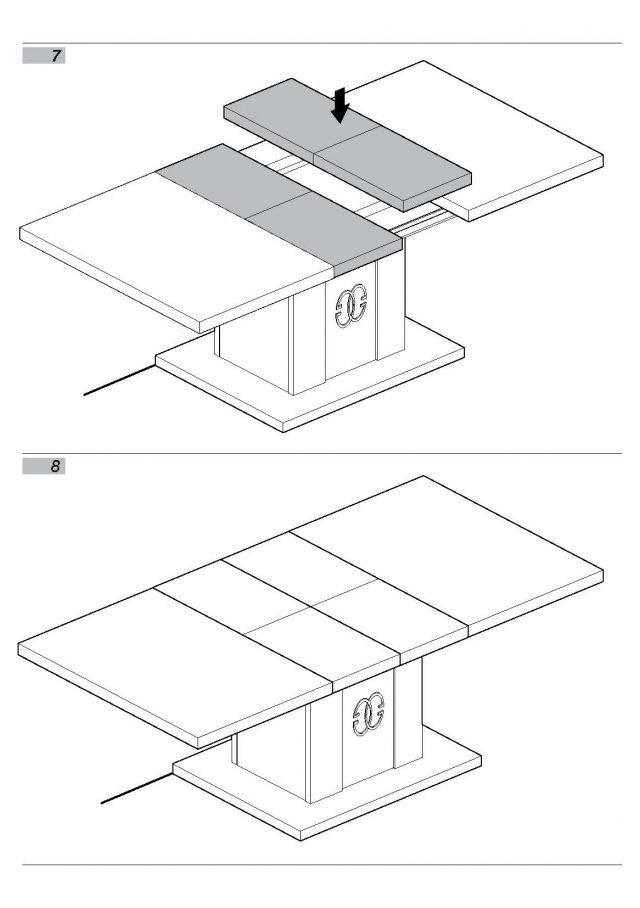 7

8