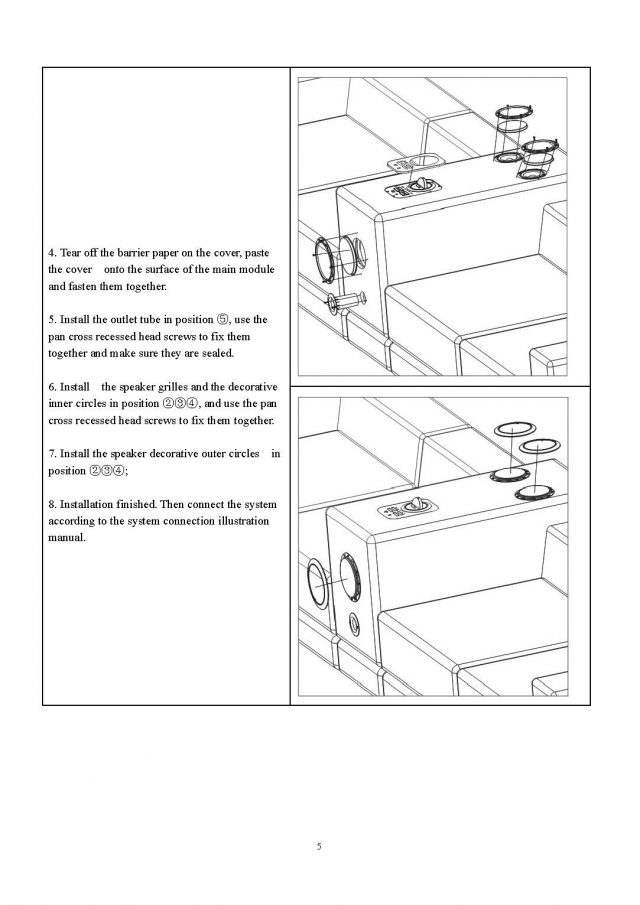 4. Tear off the barrier paper on the cover, paste the cover onto the surface of the main module and fasten them together.

5. Install the outlet tube in position ⑤, use the pan cross recessed head screws to fix them together and make sure they are sealed.

6. Install the speaker grilles and the decorative inner circles in position ②③④, and use the pan cross recessed head screws to fix them together.

7. Install the speaker decorative outer circles in position ②③④;

8. Installation finished. Then connect the system according to the system connection illustration manual.

5