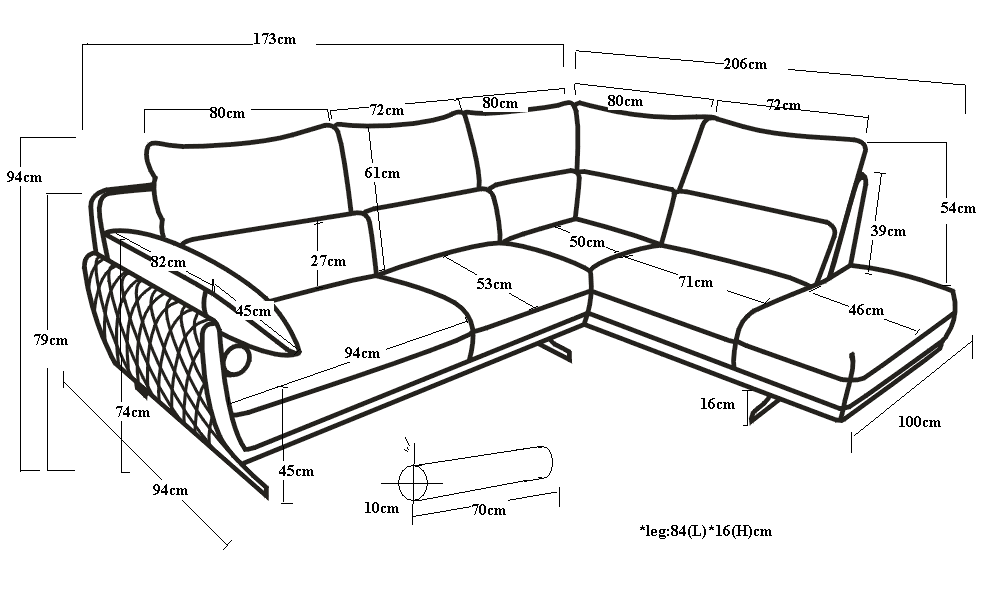 173cm
206cm
80cm
72cm
80cm
80cm
72cm
94cm
61cm
54cm
39cm
27cm
50cm
82cm
53cm
71cm
45cm
46cm
79cm
94cm
74cm
16cm
100cm
45cm
94cm
10cm
70cm
*leg:84(L)*16(H)cm