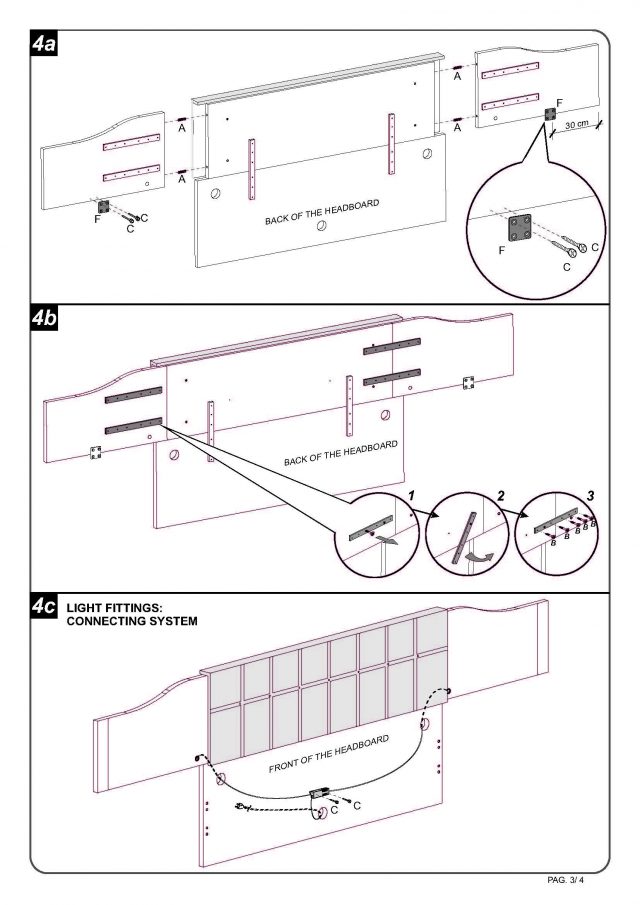 4a

A
A
A
A
F
30 cm
F
C
C
BACK OF THE HEADBOARD
F
C
C

4b

BACK OF THE HEADBOARD
1
2
3
B
B
B
B
B

4c LIGHT FITTINGS: CONNECTING SYSTEM

FRONT OF THE HEADBOARD
C
C

PAG. 3/ 4